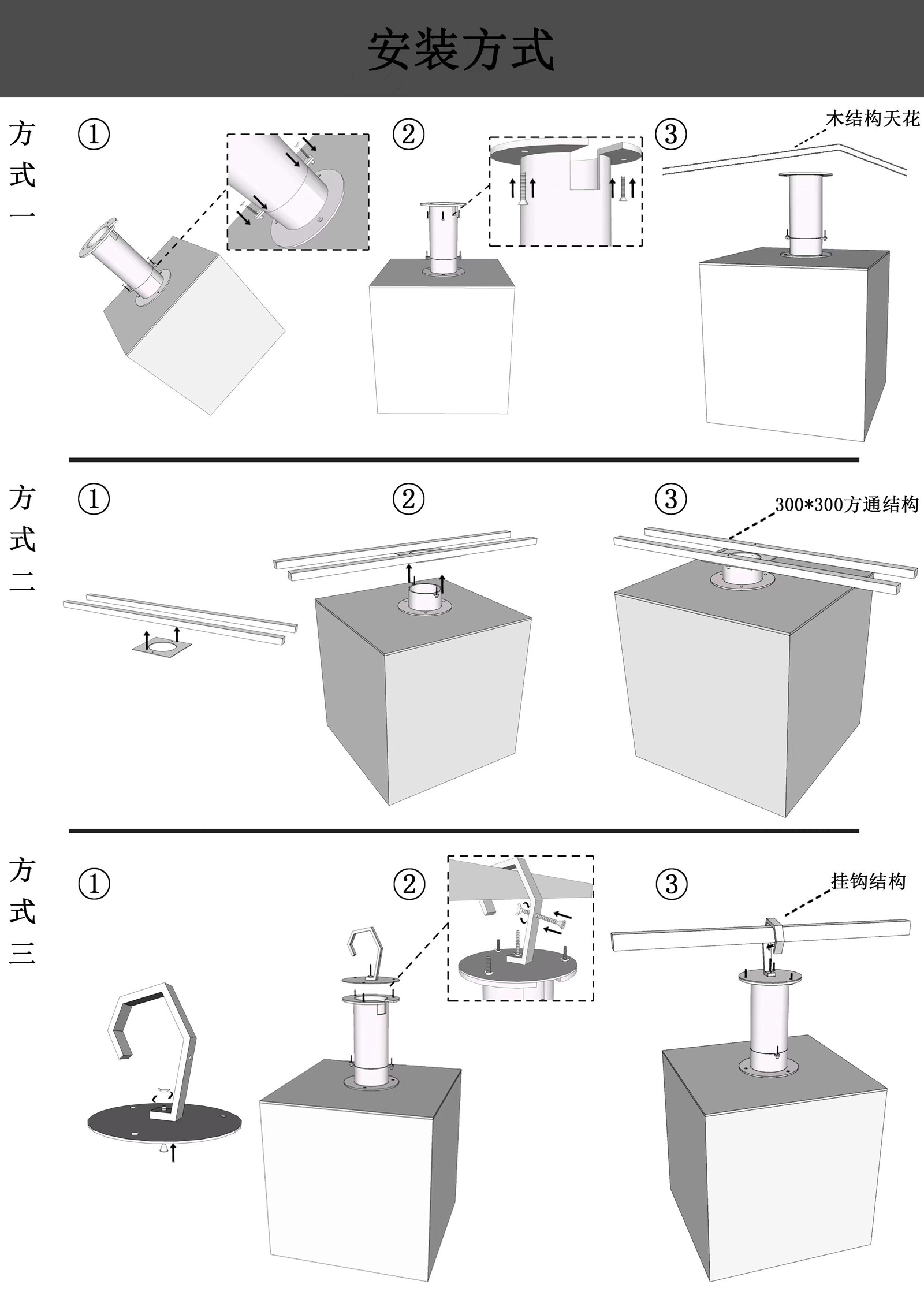 安装方式

方式一

①

②

③

木结构天花

方式二

①

②

③

300*300方通结构

方式三

①

②

③

挂钩结构